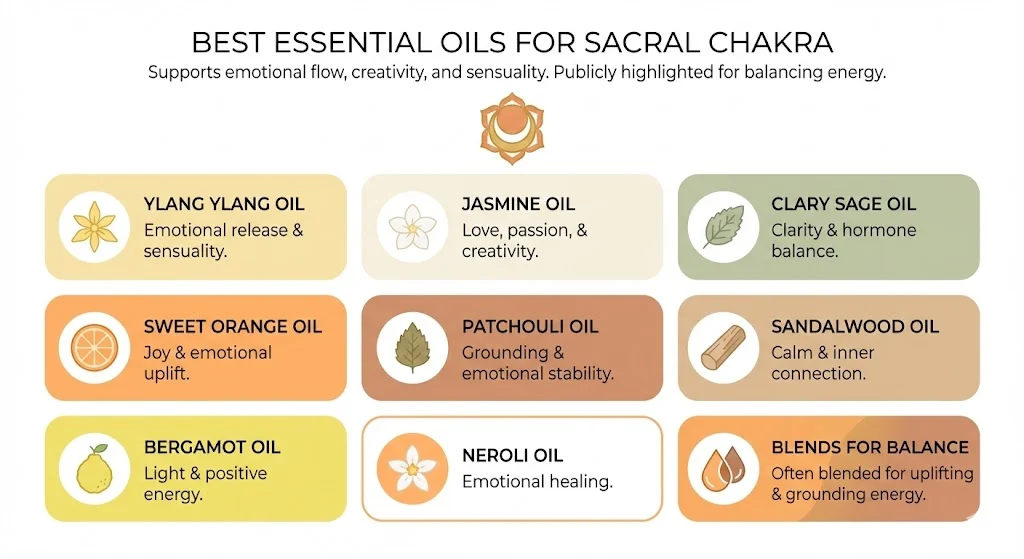 BEST ESSENTIAL OILS FOR SACRAL CHAKRA
Supports emotional flow, creativity, and sensuality. Publicly highlighted for balancing energy.

YLANG YLANG OIL
Emotional release & sensuality.

JASMINE OIL
Love, passion, & creativity.

CLARY SAGE OIL
Clarity & hormone balance.

SWEET ORANGE OIL
Joy & emotional uplift.

PATCHOULI OIL
Grounding & emotional stability.

SANDALWOOD OIL
Calm & inner connection.

BERGAMOT OIL
Light & positive energy.

NEROLI OIL
Emotional healing.

BLENDS FOR BALANCE
Often blended for uplifting & grounding energy.