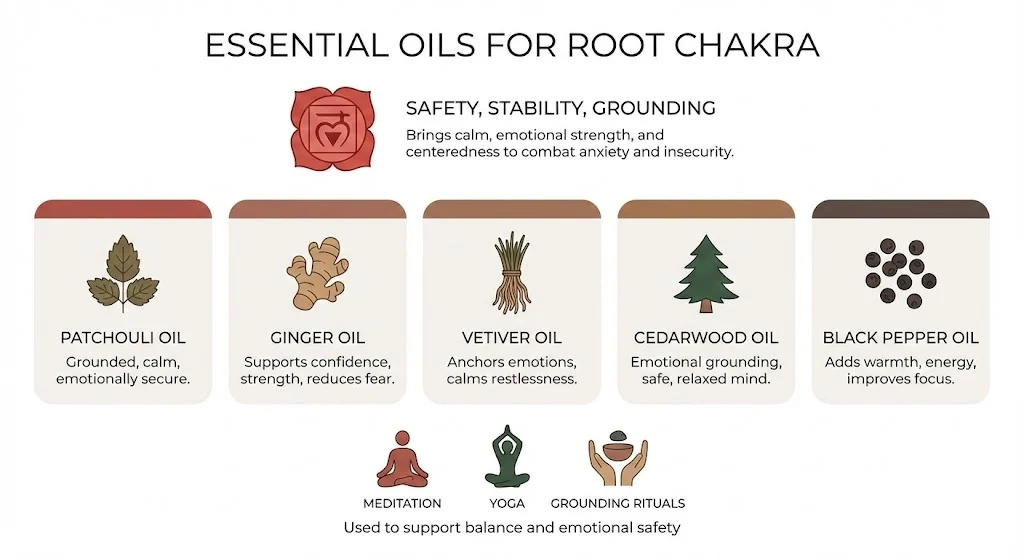 ESSENTIAL OILS FOR ROOT CHAKRA

SAFETY, STABILITY, GROUNDING
Brings calm, emotional strength, and centeredness to combat anxiety and insecurity.

PATCHOULI OIL
Grounded, calm, emotionally secure.

GINGER OIL
Supports confidence, strength, reduces fear.

VETIVER OIL
Anchors emotions, calms restlessness.

CEDARWOOD OIL
Emotional grounding, safe, relaxed mind.

BLACK PEPPER OIL
Adds warmth, energy, improves focus.

MEDITATION
YOGA
GROUNDING RITUALS

Used to support balance and emotional safety